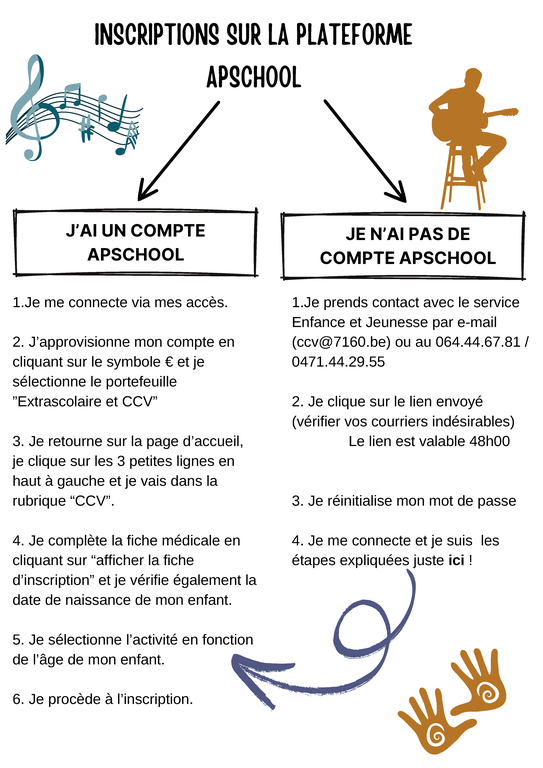 INSCRIPTIONS SUR LA PLATEFORME APSCHOOL

J'AI UN COMPTE APSCHOOL

1.Je me connecte via mes accès.

2. J'approvisionne mon compte en cliquant sur le symbole € et je sélectionne le portefeuille "Extrascolaire et CCV"

3. Je retourne sur la page d'accueil, je clique sur les 3 petites lignes en haut à gauche et je vais dans la rubrique "CCV".

4. Je complète la fiche médicale en cliquant sur "afficher la fiche d'inscription" et je vérifie également la date de naissance de mon enfant.

5. Je sélectionne l'activité en fonction de l'âge de mon enfant.

6. Je procède à l'inscription.

JE N'AI PAS DE COMPTE APSCHOOL

1.Je prends contact avec le service Enfance et Jeunesse par e-mail (ccv@7160.be) ou au 064.44.67.81 / 0471.44.29.55

2. Je clique sur le lien envoyé (vérifier vos courriers indésirables) Le lien est valable 48h00

3. Je réinitialise mon mot de passe

4. Je me connecte et je suis les étapes expliquées juste ici !